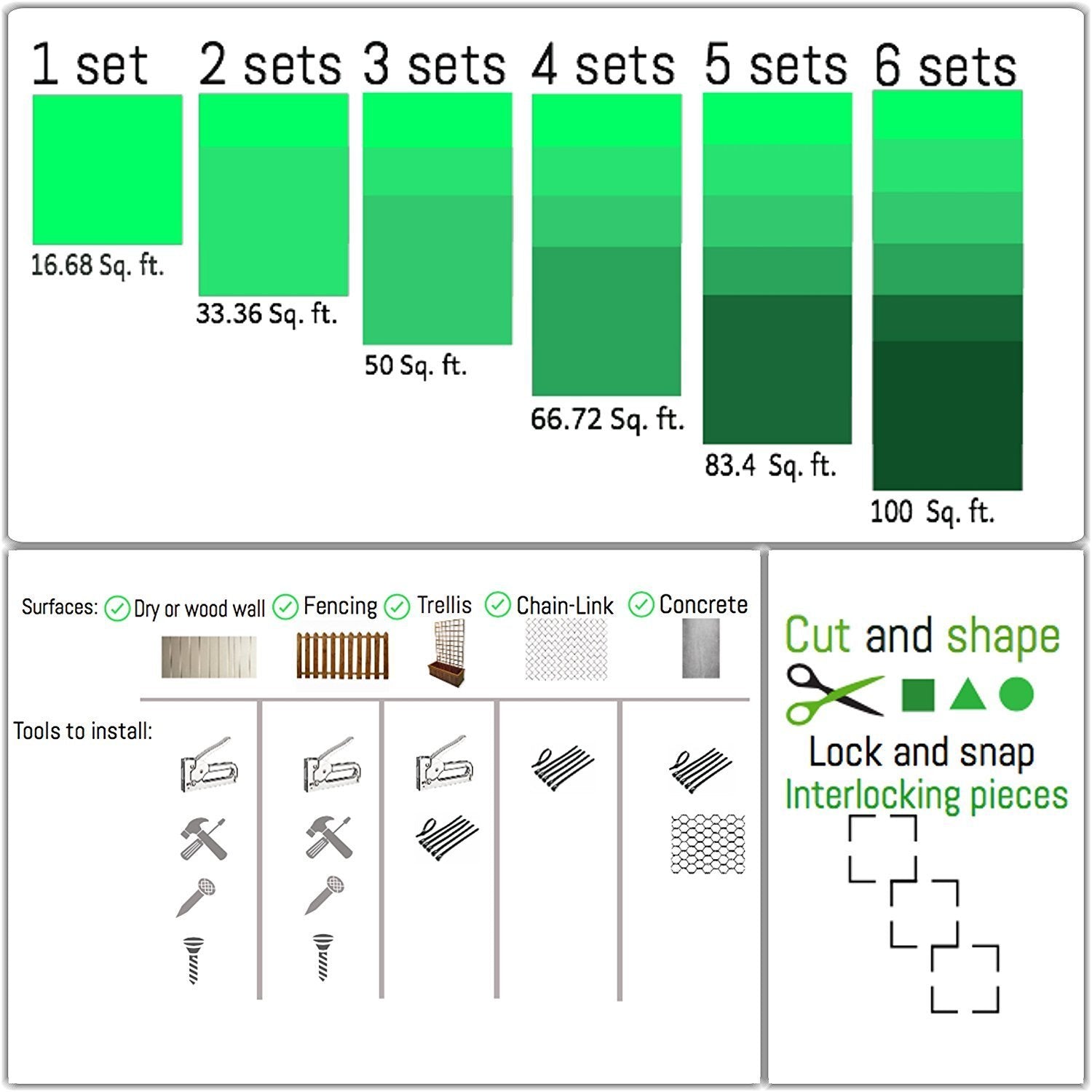 1 set
16.68 Sq. ft.

2 sets
33.36 Sq. ft.

3 sets
50 Sq. ft.

4 sets
66.72 Sq. ft.

5 sets
83.4 Sq. ft.

6 sets
100 Sq. ft.

Surfaces: Dry or wood wall Fencing Trellis Chain-Link Concrete

Tools to install:

Cut and shape

Lock and snap
Interlocking pieces